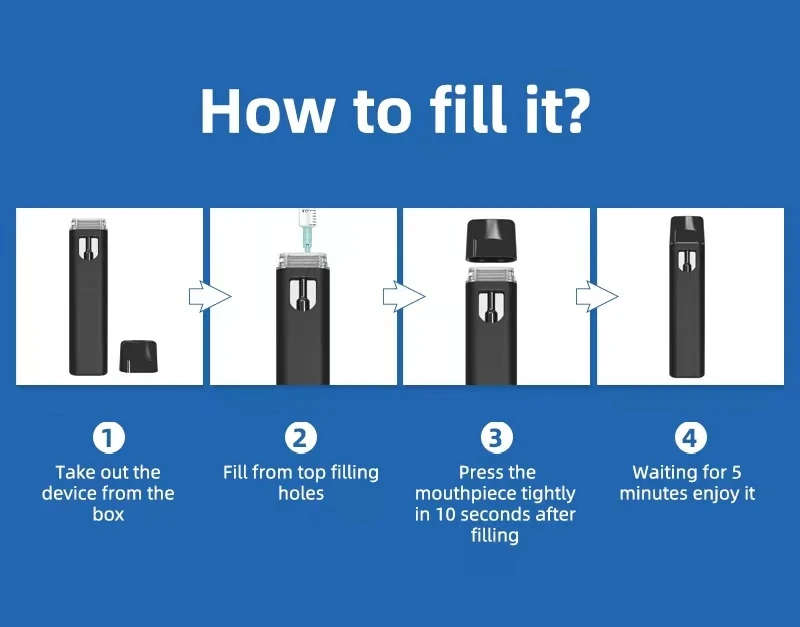 How to fill it?

1
Take out the device from the box

2
Fill from top filling holes

3
Press the mouthpiece tightly in 10 seconds after filling

4
Waiting for 5 minutes enjoy it